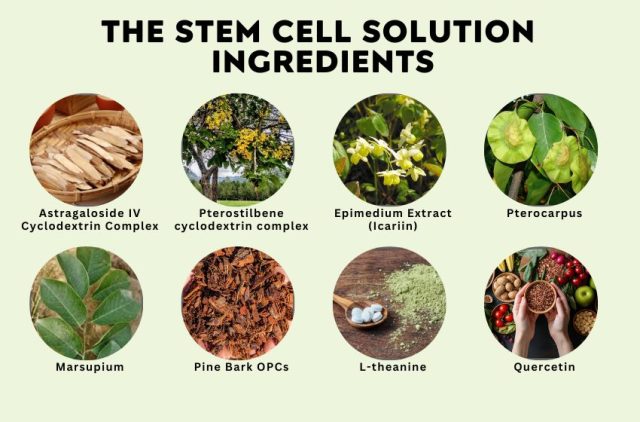 THE STEM CELL SOLUTION INGREDIENTS

Astragaloside IV Cyclodextrin Complex

Pterostilbene cyclodextrin complex

Epimedium Extract (Icariin)

Pterocarpus

Marsupium

Pine Bark OPCs

L-theanine

Quercetin