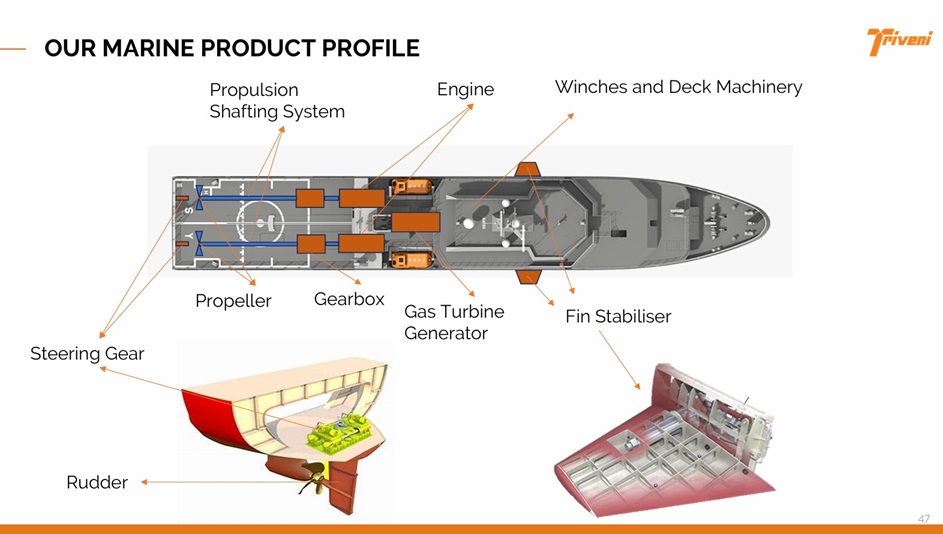 OUR MARINE PRODUCT PROFILE

Triveni

Propulsion Shafting System

Engine

Winches and Deck Machinery

Propeller

Gearbox

Gas Turbine Generator

Fin Stabiliser

Steering Gear

Rudder

47