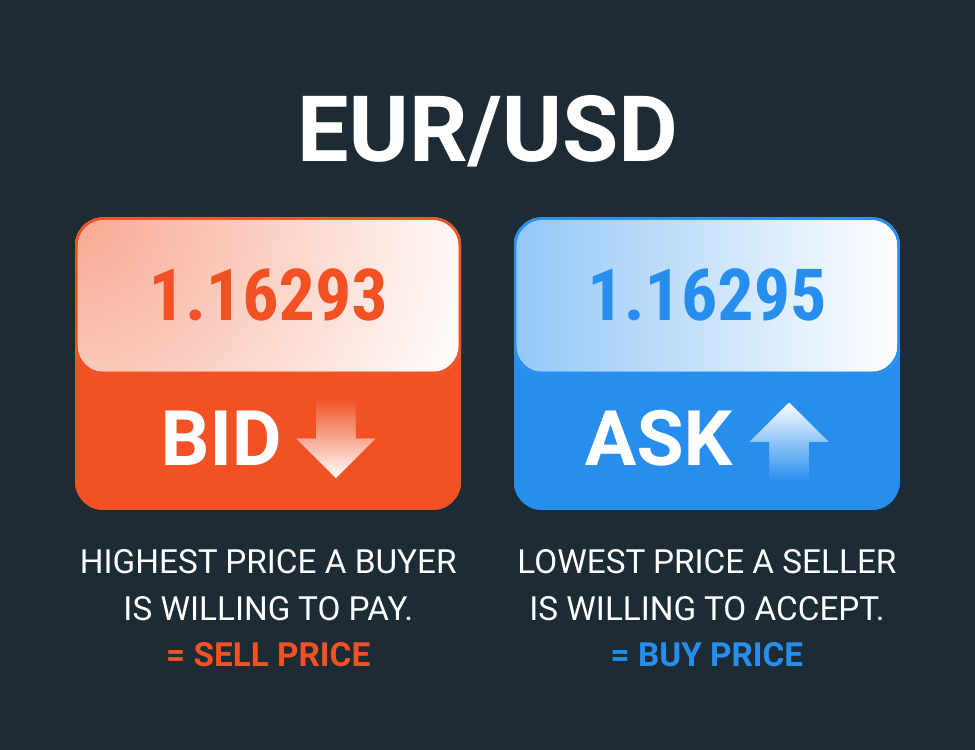 EUR/USD

1.16293

BID

HIGHEST PRICE A BUYER IS WILLING TO PAY.
= SELL PRICE

1.16295

ASK

LOWEST PRICE A SELLER IS WILLING TO ACCEPT.
= BUY PRICE